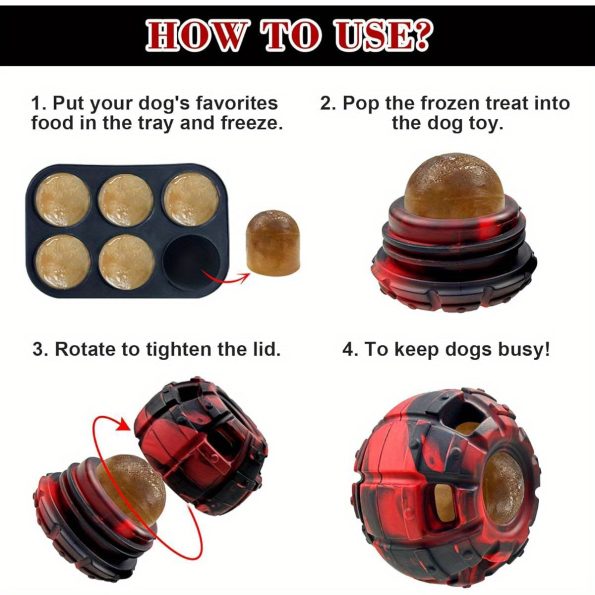 HOW TO USE?

1. Put your dog's favorites food in the tray and freeze.

2. Pop the frozen treat into the dog toy.

3. Rotate to tighten the lid.

4. To keep dogs busy!